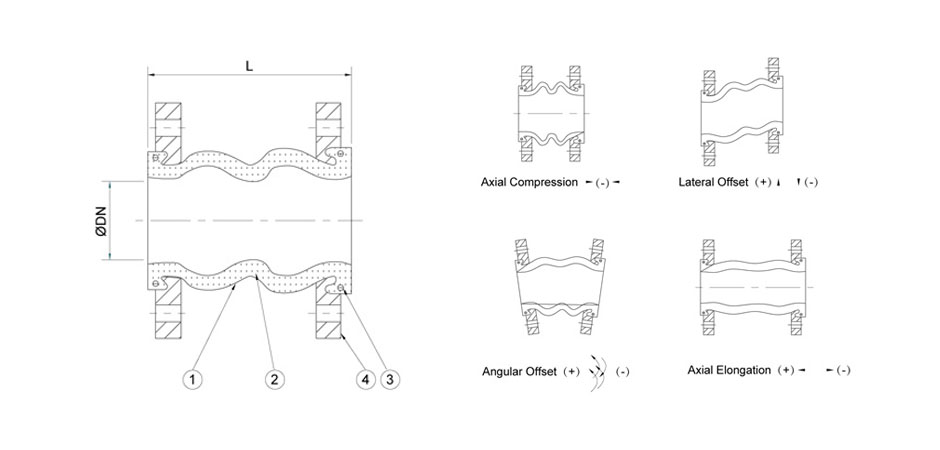 L

ØDN

1 2 4 3

Axial Compression (-)

Lateral Offset (+) (-)

Angular Offset (+) (-)

Axial Elongation (+) (-)